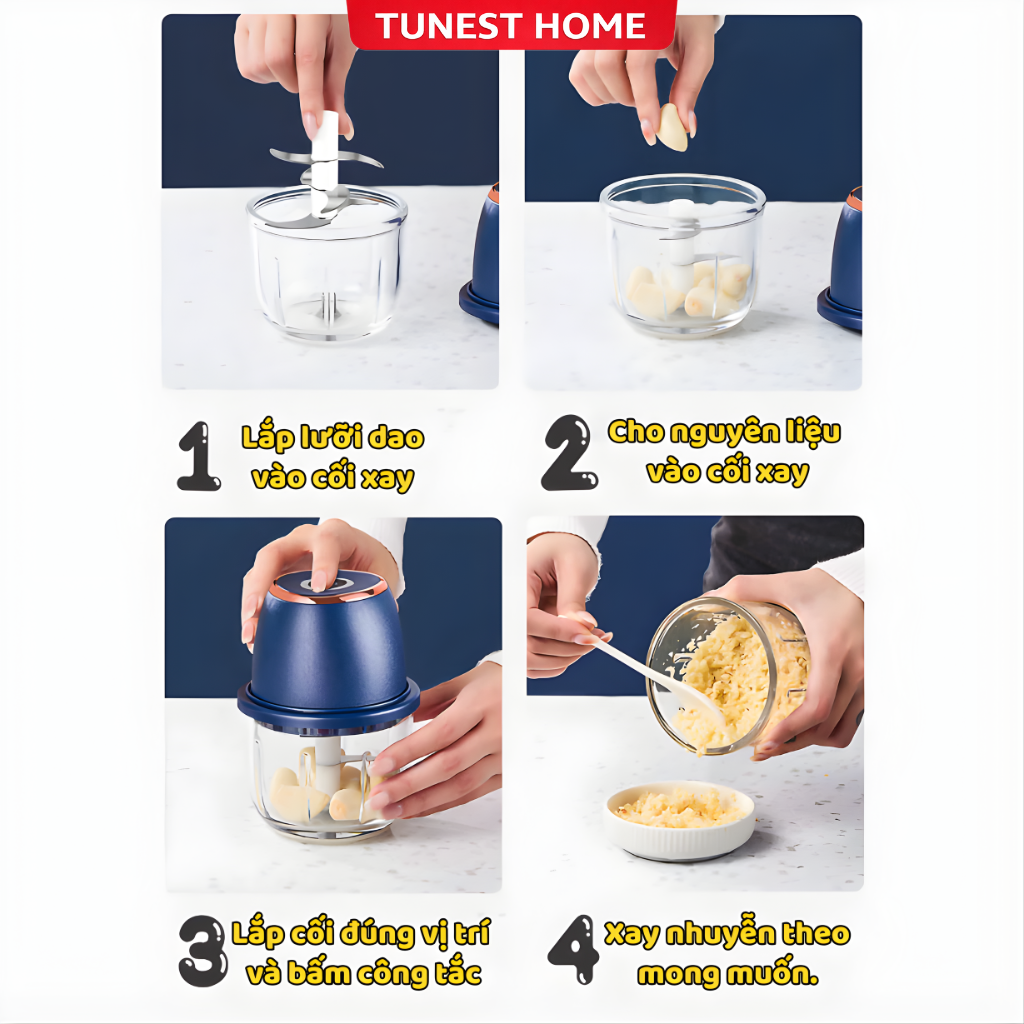 TUNEST HOME

1 Lắp lưỡi dao vào cối xay

2 Cho nguyên liệu vào cối xay

3 Lắp cối đúng vị trí và bấm công tắc

4 Xay nhuyễn theo mong muốn.